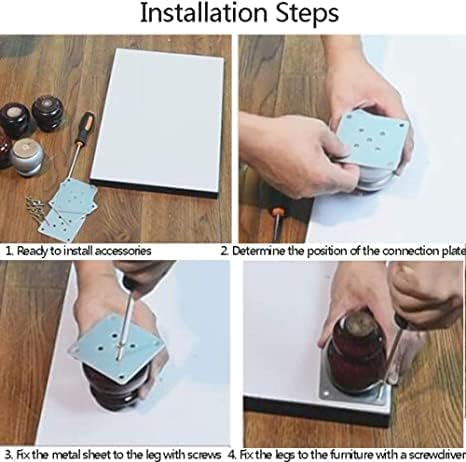 Installation Steps

1. Ready to install accessories

2. Determine the position of the connection plate

3. Fix the metal sheet to the leg with screws

4. Fix the legs to the furniture with a screwdriver